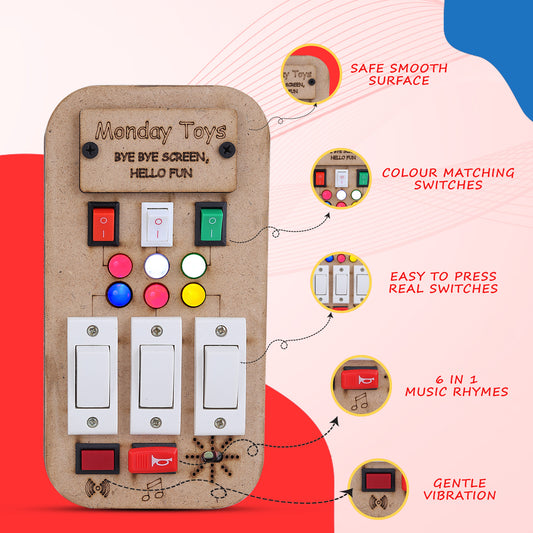 Monday Toys
BYE BYE SCREEN, HELLO FUN

SAFE SMOOTH SURFACE

COLOUR MATCHING SWITCHES

EASY TO PRESS REAL SWITCHES

6 IN 1 MUSIC RHYMES

GENTLE VIBRATION